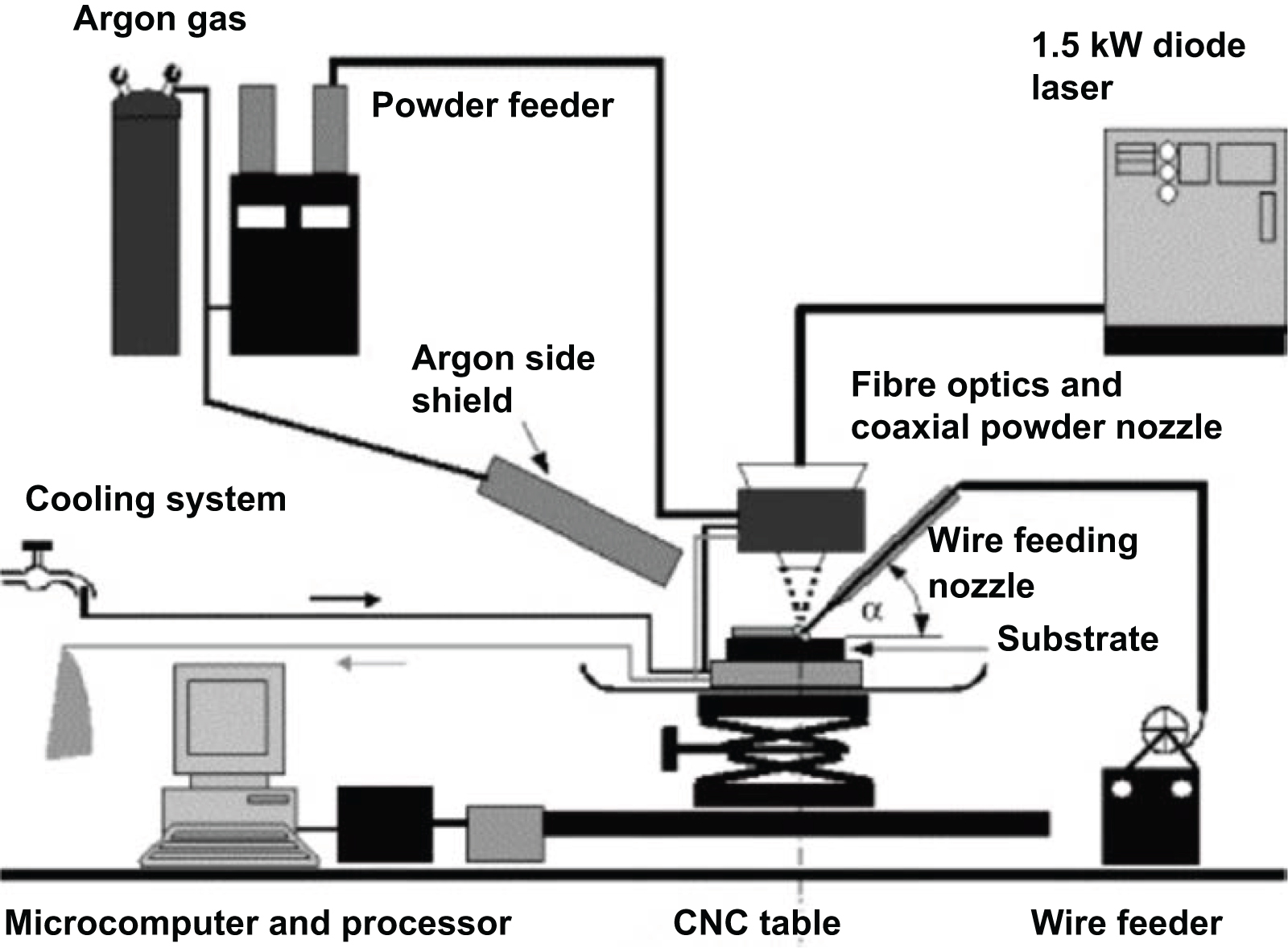 Argon gas

Powder feeder

1.5 kW diode laser

Argon side shield

Fibre optics and coaxial powder nozzle

Cooling system

Wire feeding nozzle

$\alpha$

Substrate

Microcomputer and processor

CNC table

Wire feeder